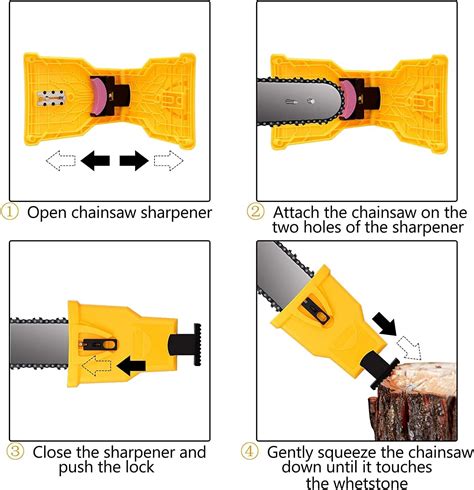 ① Open chainsaw sharpener

② Attach the chainsaw on the two holes of the sharpener

③ Close the sharpener and push the lock

④ Gently squeeze the chainsaw down until it touches the whetstone