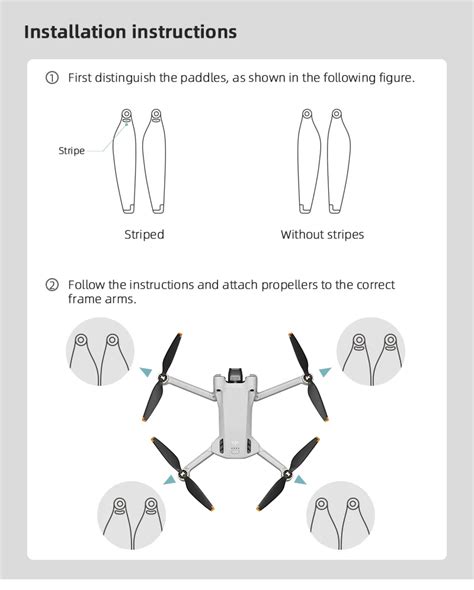 Installation instructions

① First distinguish the paddles, as shown in the following figure.

Stripe

Striped

Without stripes

② Follow the instructions and attach propellers to the correct frame arms.