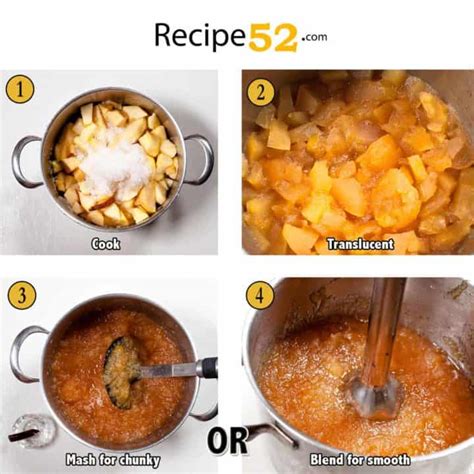 Recipe52.com

1

Cook

2

Translucent

3

Mash for chunky

OR

4

Blend for smooth