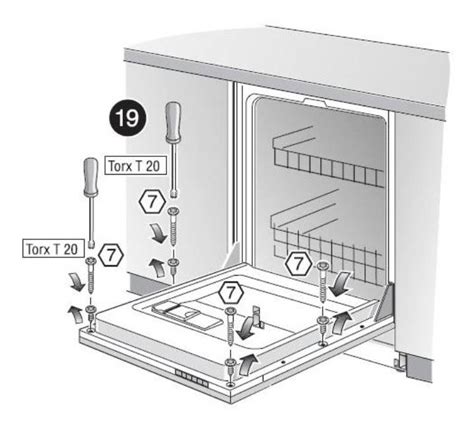 19

Torx T 20

7

Torx T 20

7

7

7