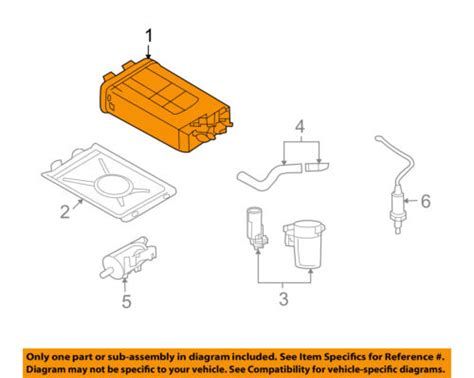 1

4

2

6

5

3

Only one part or sub-assembly in diagram included. See Item Specifics for Reference #. Diagram may not be specific to your vehicle. See Compatibility for vehicle-specific diagrams.