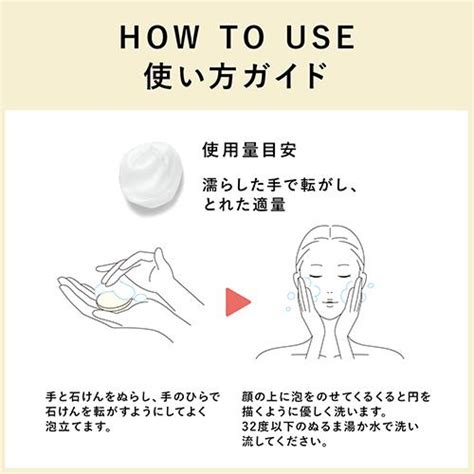 HOW TO USE
使い方ガイド

使用量目安

濡らした手で転がし、とれた適量

手と石けんをぬらし、手のひらで石けんを転がすようにしてよく泡立てます。

顔の上に泡をのせてくるくると円を描くように優しく洗います。
32度以下のぬるま湯か水で洗い流してください。