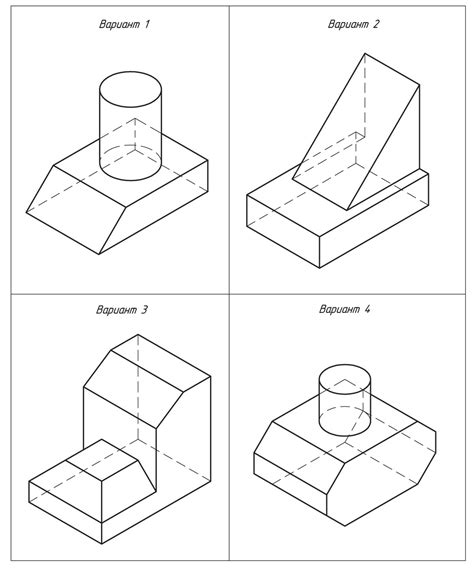 Вариант 1

Вариант 2

Вариант 3

Вариант 4