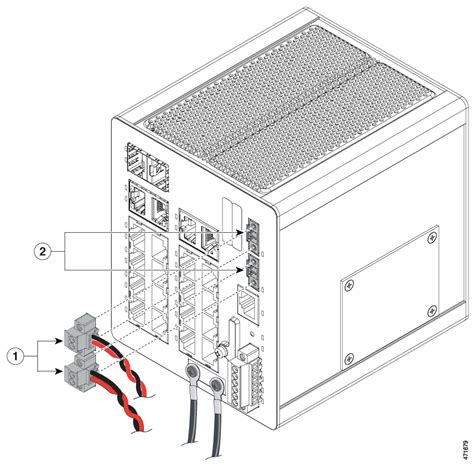 2

1

471679