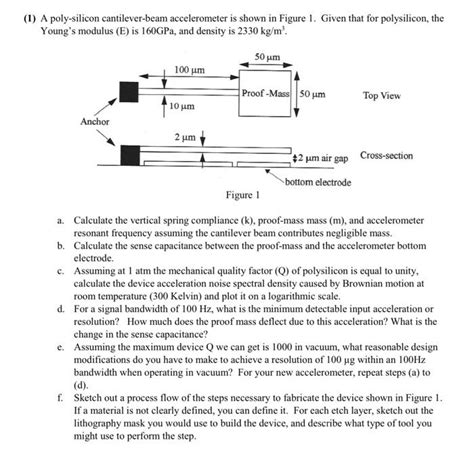 (1) A poly-silicon cantilever-beam accelerometer is shown in Figure 1. Given that for polysilicon, the Young's modulus (E) is 160GPa, and density is 2330 kg/m$^3$.

50 µm

100 µm

Proof -Mass

50 µm

Top View

10 µm

Anchor

2 µm

2 µm air gap

Cross-section

bottom electrode

Figure 1

a. Calculate the vertical spring compliance (k), proof-mass mass (m), and accelerometer resonant frequency assuming the cantilever beam contributes negligible mass.
b. Calculate the sense capacitance between the proof-mass and the accelerometer bottom electrode.
c. Assuming at 1 atm the mechanical quality factor (Q) of polysilicon is equal to unity, calculate the device acceleration noise spectral density caused by Brownian motion at room temperature (300 Kelvin) and plot it on a logarithmic scale.
d. For a signal bandwidth of 100 Hz, what is the minimum detectable input acceleration or resolution? How much does the proof mass deflect due to this acceleration? What is the change in the sense capacitance?
e. Assuming the maximum device Q we can get is 1000 in vacuum, what reasonable design modifications do you have to make to achieve a resolution of 100 µg within an 100Hz bandwidth when operating in vacuum? For your new accelerometer, repeat steps (a) to (d).
f. Sketch out a process flow of the steps necessary to fabricate the device shown in Figure 1. If a material is not clearly defined, you can define it. For each etch layer, sketch out the lithography mask you would use to build the device, and describe what type of tool you might use to perform the step.