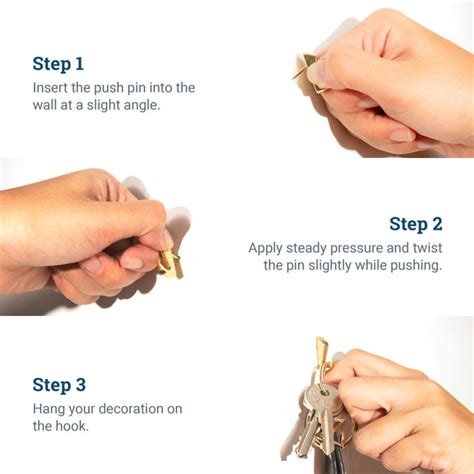 Step 1
Insert the push pin into the wall at a slight angle.

Step 2
Apply steady pressure and twist the pin slightly while pushing.

Step 3
Hang your decoration on the hook.