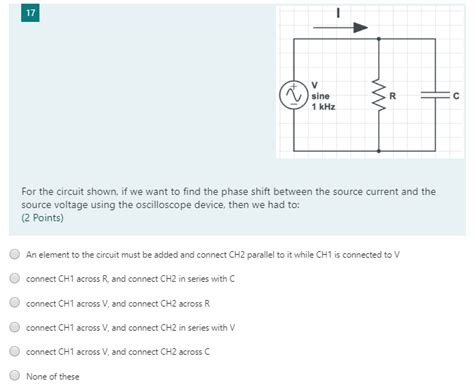 17

I

V
sine
1 kHz

R

C

For the circuit shown, if we want to find the phase shift between the source current and the source voltage using the oscilloscope device, then we had to:
(2 Points)

An element to the circuit must be added and connect CH2 parallel to it while CH1 is connected to V

connect CH1 across R, and connect CH2 in series with C

connect CH1 across V, and connect CH2 across R

connect CH1 across V, and connect CH2 in series with V

connect CH1 across V, and connect CH2 across C

None of these