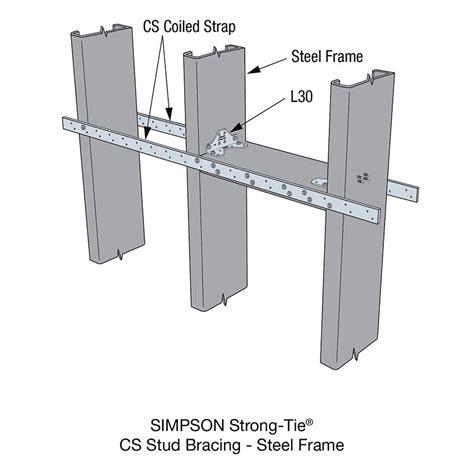 CS Coiled Strap

Steel Frame

L30

SIMPSON Strong-Tie®
CS Stud Bracing - Steel Frame