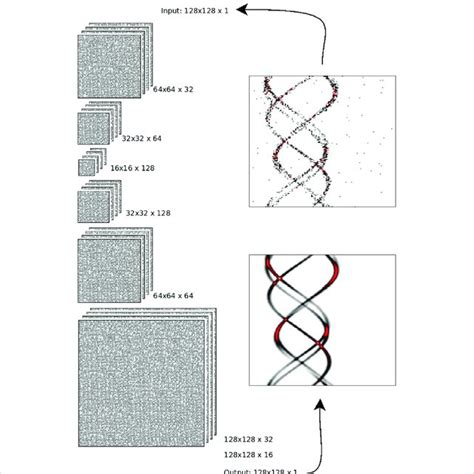 Input: 128x128 x 1

64x64 x 32

32x32 x 64

16x16 x 128

32x32 x 128

64x64 x 64

128x128 x 32

128x128 x 16

Output: 128x128 x 1