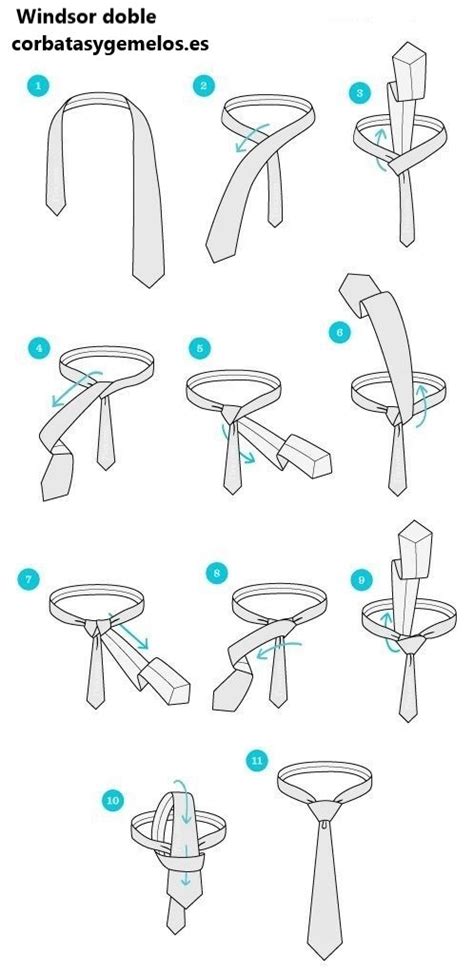 Windsor doble
corbatasygemelos.es

1

2

3

4

5

6

7

8

9

10

11