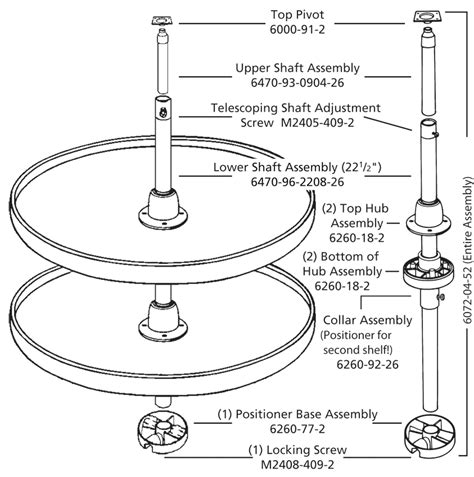 Top Pivot
6000-91-2

Upper Shaft Assembly
6470-93-0904-26

Telescoping Shaft Adjustment
Screw M2405-409-2

Lower Shaft Assembly ($22^1/_2$")
6470-96-2208-26

(2) Top Hub
Assembly
6260-18-2

(2) Bottom of
Hub Assembly
6260-18-2

Collar Assembly
(Positioner for
second shelf!)
6260-92-26

(1) Positioner Base Assembly
6260-77-2

(1) Locking Screw
M2408-409-2

6072-04-52 (Entire Assembly)