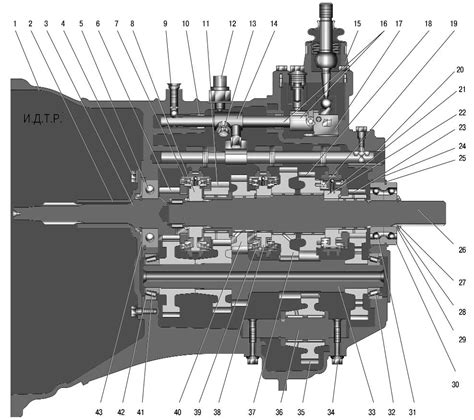 1 2 3 4 5 6 7 8 9 10 11 12 13 14 15 16 17 18 19

И.Д.Т.Р.

20
21
22
23
24
25
26
27
28
29
30

43 42 41 40 39 38 37 36 35 34 33 32 31