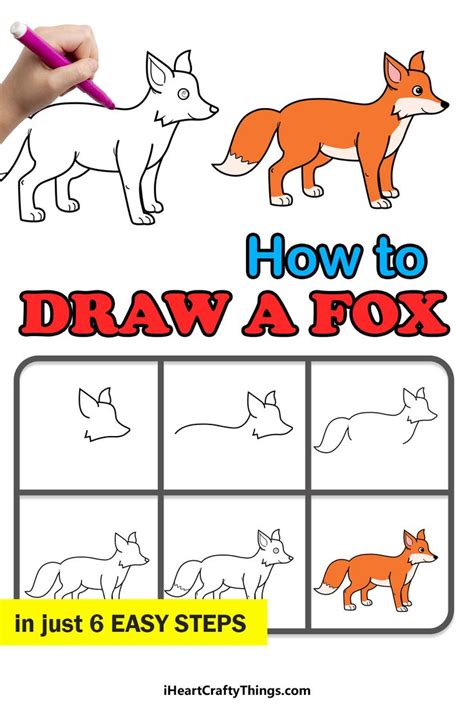 How to
DRAW A FOX

in just 6 EASY STEPS

iHeartCraftyThings.com