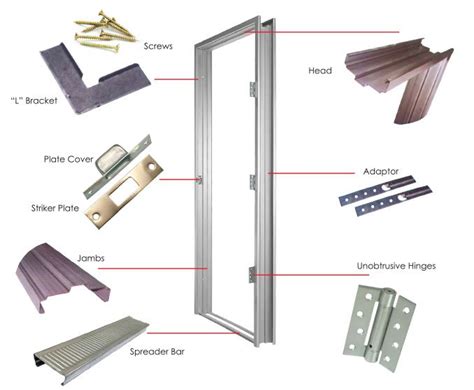 Screws

"L" Bracket

Plate Cover

Striker Plate

Jambs

Spreader Bar

Head

Adaptor

Unobtrusive Hinges