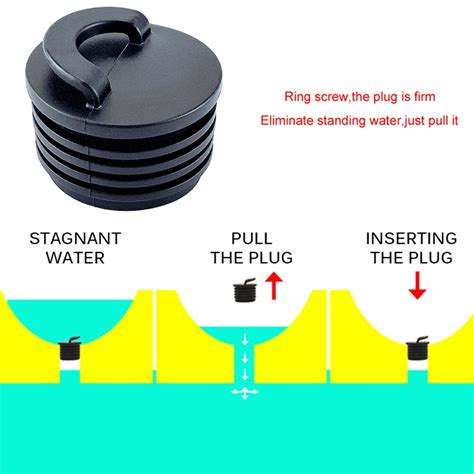 Ring screw,the plug is firm

Eliminate standing water,just pull it

STAGNANT WATER

PULL THE PLUG

INSERTING THE PLUG