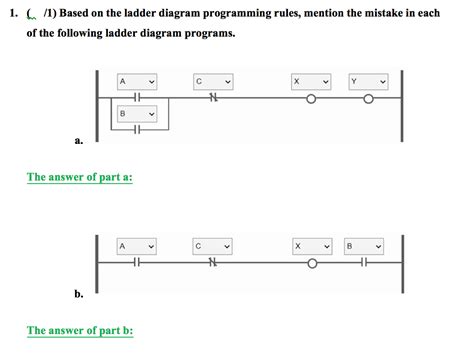 1. ( /1) Based on the ladder diagram programming rules, mention the mistake in each of the following ladder diagram programs.

A
C
X
Y
B

a.

The answer of part a:

A
C
X
B

b.

The answer of part b: