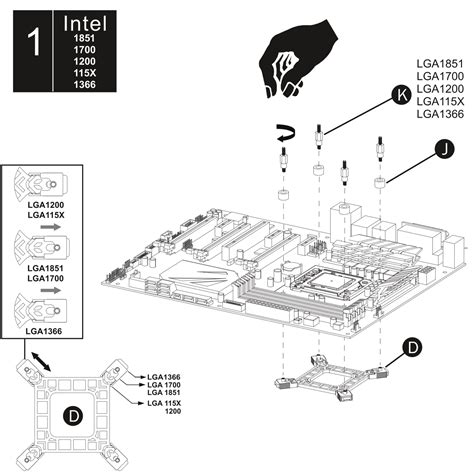 1

Intel
1851
1700
1200
115X
1366

LGA1851
LGA1700
LGA1200
LGA115X
LGA1366

K

J

LGA1200
LGA115X

LGA1851
LGA1700

LGA1366

D

LGA1366
LGA 1700
LGA 1851
LGA 115X
1200

D