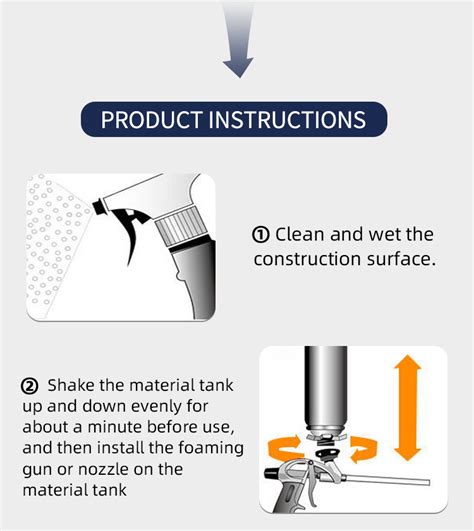 PRODUCT INSTRUCTIONS

① Clean and wet the construction surface.

② Shake the material tank up and down evenly for about a minute before use, and then install the foaming gun or nozzle on the material tank