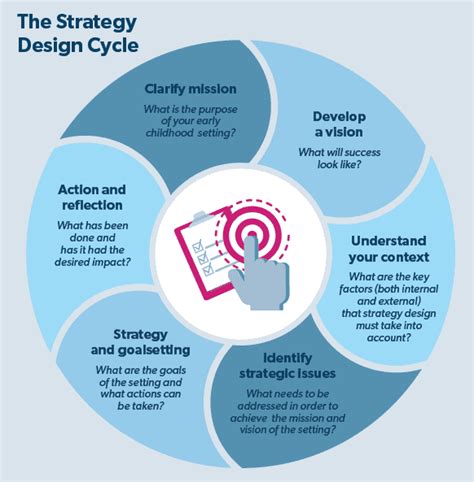 The Strategy Design Cycle

Clarify mission
What is the purpose of your early childhood setting?

Develop a vision
What will success look like?

Understand your context
What are the key factors (both internal and external) that strategy design must take into account?

Identify strategic issues
What needs to be addressed in order to achieve the mission and vision of the setting?

Strategy and goalsetting
What are the goals of the setting and what actions can be taken?

Action and reflection
What has been done and has it had the desired impact?