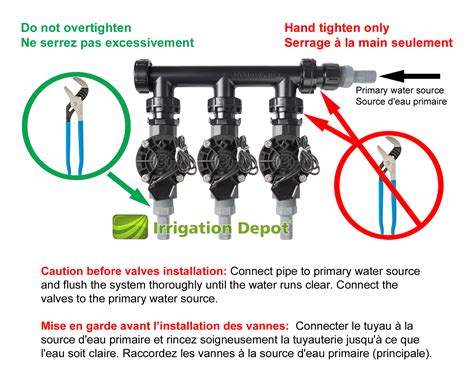 Do not overtighten
Ne serrez pas excessivement

Hand tighten only
Serrage à la main seulement

Primary water source
Source d'eau primaire

Irrigation Depot

Caution before valves installation: Connect pipe to primary water source and flush the system thoroughly until the water runs clear. Connect the valves to the primary water source.

Mise en garde avant l'installation des vannes: Connecter le tuyau à la source d'eau primaire et rincez soigneusement la tuyauterie jusqu'à ce que l'eau soit claire. Raccordez les vannes à la source d'eau primaire (principale).