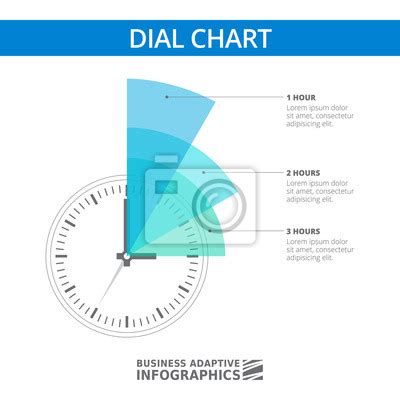 DIAL CHART

1 HOUR
Lorem ipsum dolor sit amet, consectetur adipisicing elit.

2 HOURS
Lorem ipsum dolor sit amet, consectetur adipisicing elit.

3 HOURS
Lorem ipsum dolor sit amet, consectetur adipisicing elit.

BUSINESS ADAPTIVE
INFOGRAPHICS