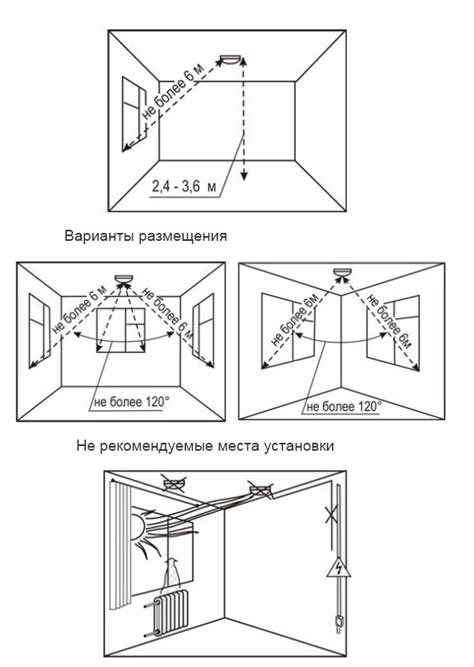 не более 6 м

2,4 - 3,6 м

Варианты размещения

не более 6 м

не более 6 м

не более 120°

не более 6м

не более 6м

не более 120°

Не рекомендуемые места установки