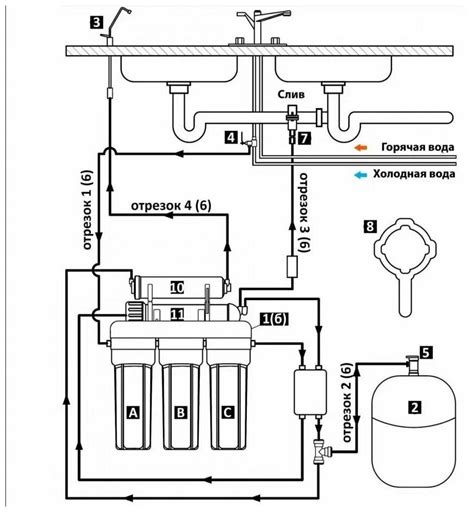 3

Слив

4

7

Горячая вода

Холодная вода

отрезок 1 (6)

отрезок 4 (6)

отрезок 3 (6)

8

10

11

1(б)

5

отрезок 2 (6)

A

B

C

2