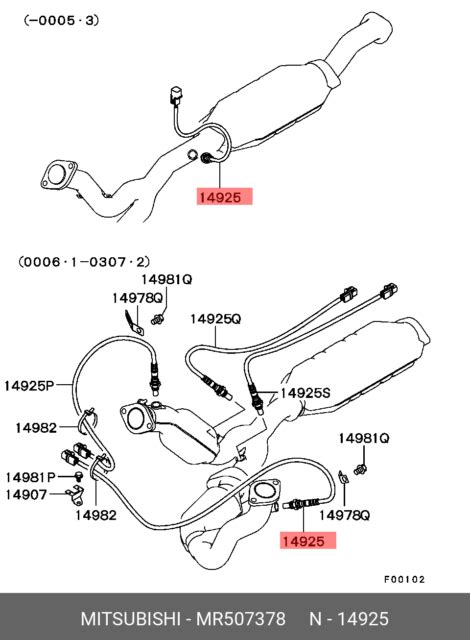 (-0005·3)

14925

(0006·1-0307·2)

14981Q

14978Q

14925Q

14925P

14925S

14982

14981Q

14981P

14907

14982

14978Q

14925

F00102

MITSUBISHI - MR507378 N - 14925