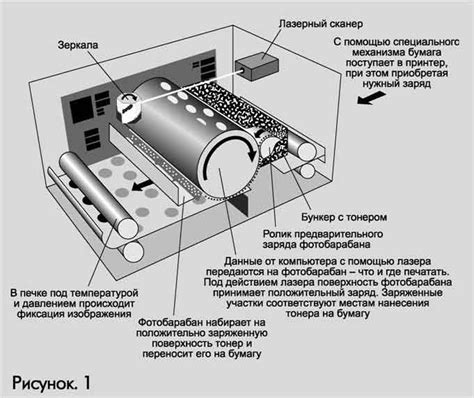 Лазерный сканер

Зеркала

С помощью специальногс механизма бумага поступает в принтер, при этом приобретая нужный заряд

Бункер с тонером

Ролик предварительного заряда фотобарабана

Данные от компьютера с помощью лазера передаются на фотобарабан – что и где печатать. Под действием лазера поверхность фотобарабана принимает положительный заряд. Заряженные участки соответствуют местам нанесения тонера на бумагу

В печке под температурой и давлением происходит фиксация изображения

Фотобарабан набирает на положительно заряженную поверхность тонер и переносит его на бумагу

Рисунок. 1