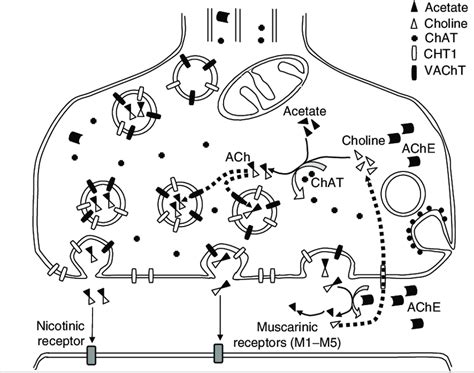 Acetate
Choline
ChAT
CHT1
VAChT

Acetate
Choline
AChE
ACh
ChAT

AChE

Nicotinic receptor

Muscarinic receptors (M1–M5)