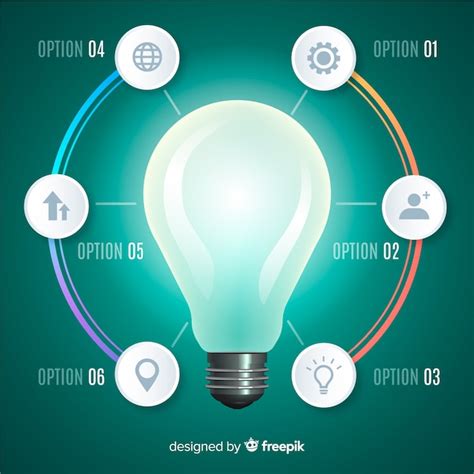 OPTION 04

OPTION 01

OPTION 05

OPTION 02

OPTION 06

OPTION 03

designed by freepik