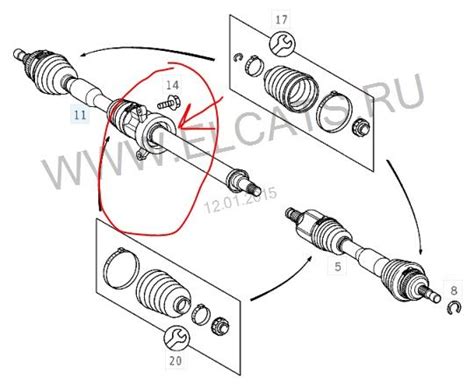 17
14
11
WWW.ELCATS.RU
12.01.2015
5
8
20