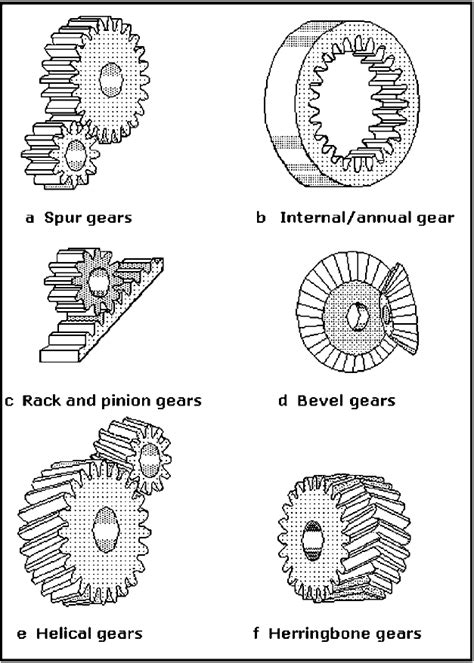 a Spur gears

b Internal/annual gear

c Rack and pinion gears

d Bevel gears

e Helical gears

f Herringbone gears