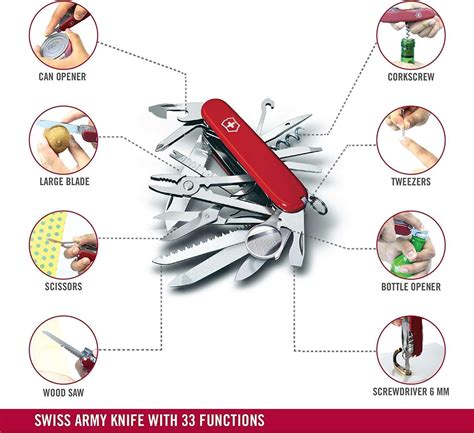 CAN OPENER

LARGE BLADE

SCISSORS

WOOD SAW

CORKSCREW

TWEEZERS

BOTTLE OPENER

SCREWDRIVER 6 MM

SWISS ARMY KNIFE WITH 33 FUNCTIONS