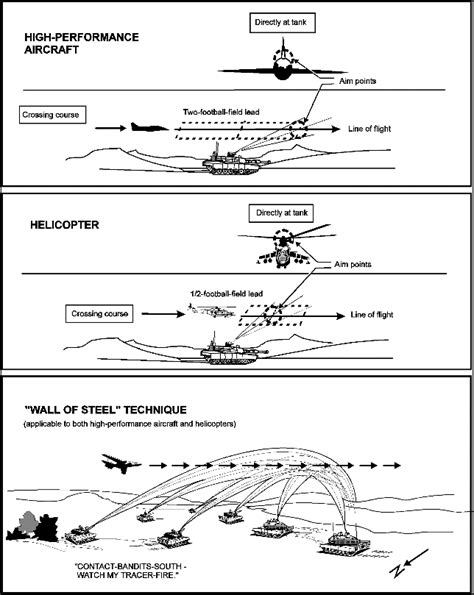 HIGH-PERFORMANCE AIRCRAFT

Directly at tank

Aim points

Crossing course

Two-football-field lead

Line of flight

HELICOPTER

Directly at tank

Aim points

1/2-football-field lead

Crossing course

Line of flight

"WALL OF STEEL" TECHNIQUE

(applicable to both high-performance aircraft and helicopters)

"CONTACT-BANDITS-SOUTH - WATCH MY TRACER-FIRE."

N