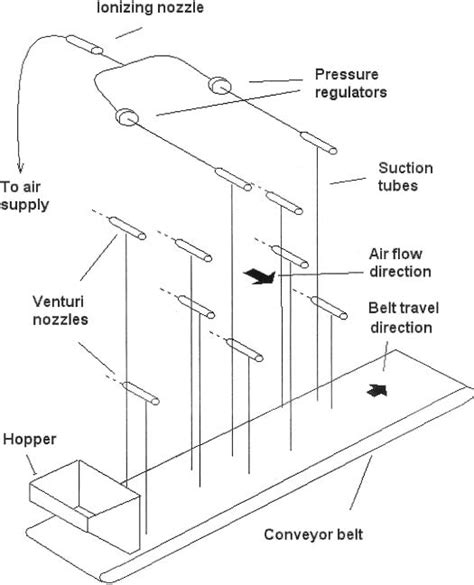 Ionizing nozzle

Pressure regulators

To air supply

Suction tubes

Air flow direction

Venturi nozzles

Belt travel direction

Hopper

Conveyor belt