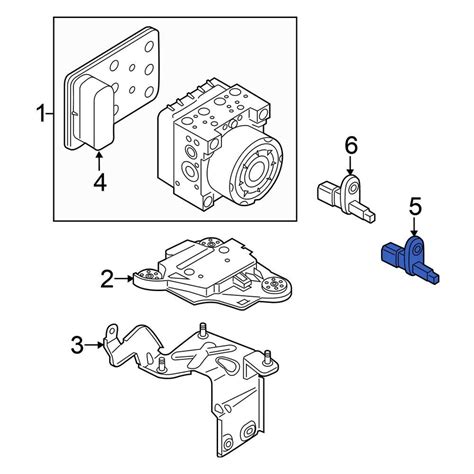 1
4
6
5
2
3