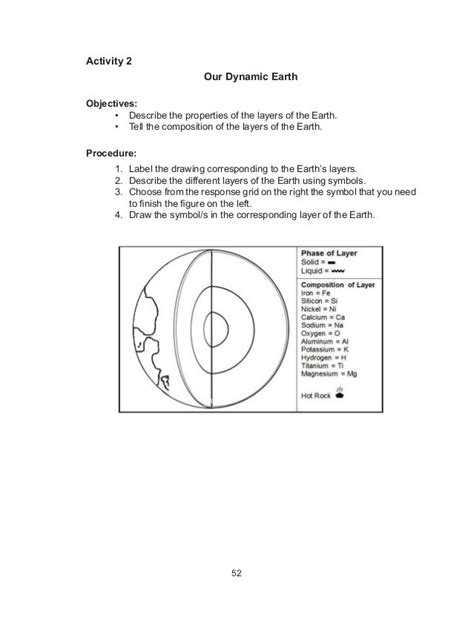 Activity 2

Our Dynamic Earth

Objectives:
• Describe the properties of the layers of the Earth.
• Tell the composition of the layers of the Earth.

Procedure:
1. Label the drawing corresponding to the Earth's layers.
2. Describe the different layers of the Earth using symbols.
3. Choose from the response grid on the right the symbol that you need to finish the figure on the left.
4. Draw the symbol/s in the corresponding layer of the Earth.

Phase of Layer
Solid =
Liquid =

Composition of Layer
Iron = Fe
Silicon = Si
Nickel = Ni
Calcium = Ca
Sodium = Na
Oxygen = O
Aluminum = Al
Potassium = K
Hydrogen = H
Titanium = Ti
Magnesium = Mg

Hot Rock

52