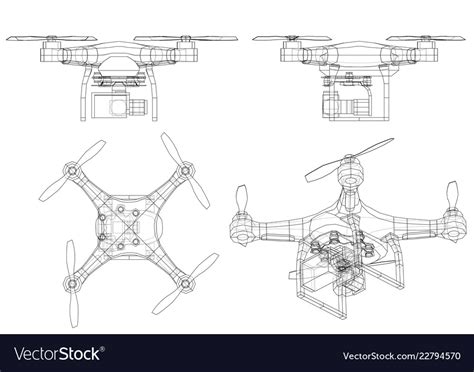 VectorStock®

VectorStock.com/22794570