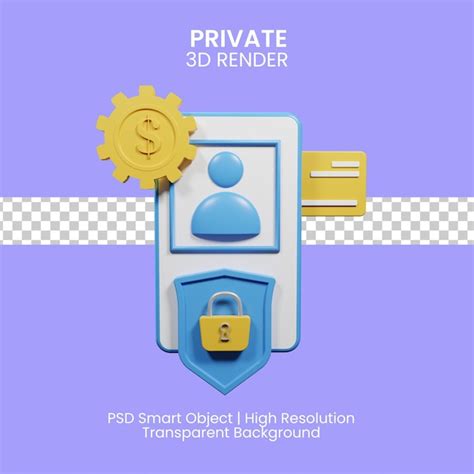 PRIVATE
3D RENDER

$

PSD Smart Object | High Resolution
Transparent Background