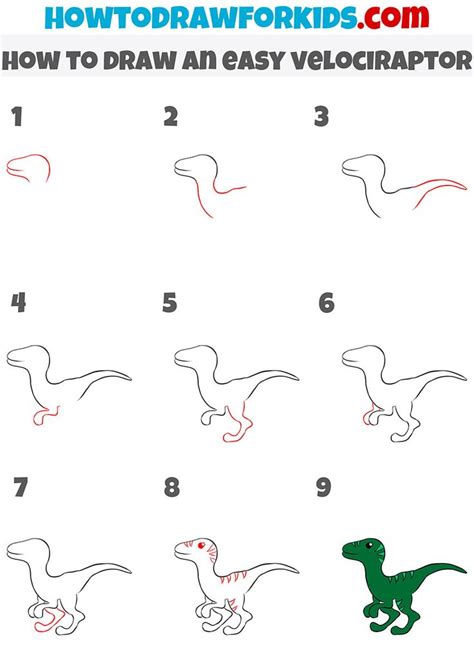 HOWTODRAWFORKIDS.com

HOW TO DRAW AN EASY VELOCIRAPTOR

1

2

3

4

5

6

7

8

9