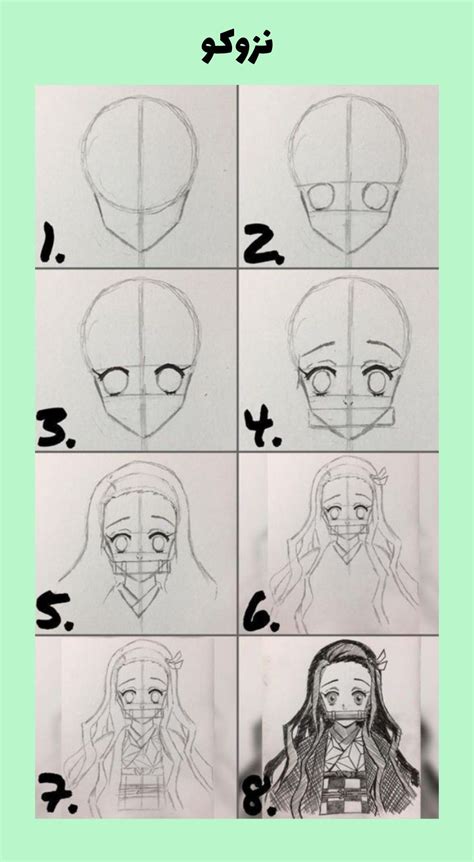 نزوكو

1.

2.

3.

4.

5.

6.

7.

8.