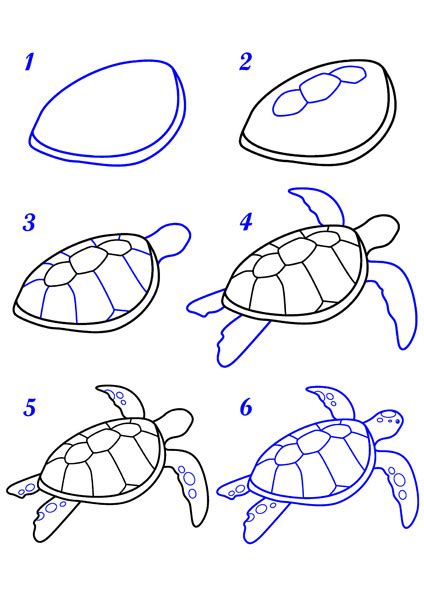 1

2

3

4

5

6