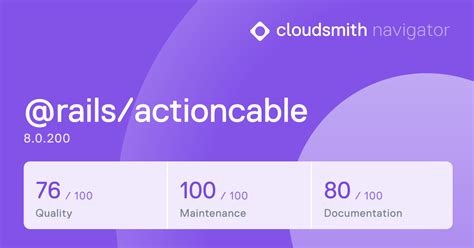 cloudsmith navigator

@rails/actioncable

8.0.200

76 / 100
Quality

100 / 100
Maintenance

80 / 100
Documentation