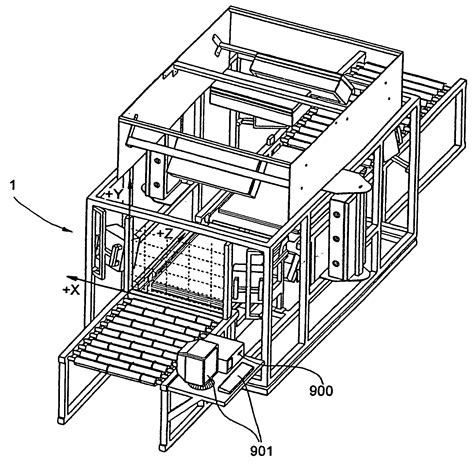 1
+Y
+Z
+X
900
901