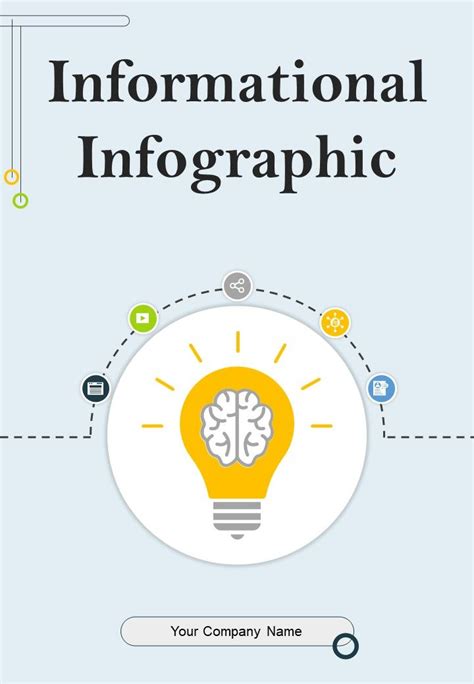 Informational Infographic

Your Company Name