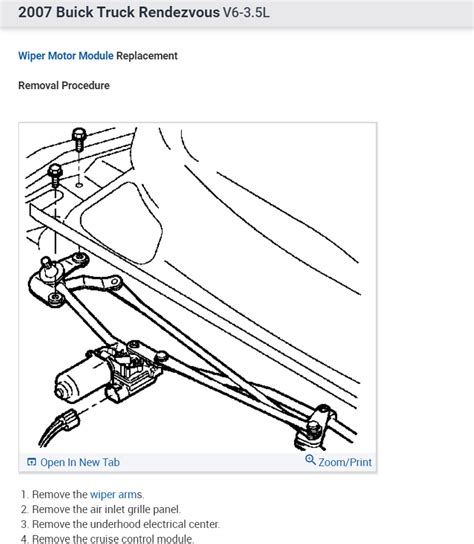 2007 Buick Truck Rendezvous V6-3.5L

Wiper Motor Module Replacement

Removal Procedure

Open In New Tab

Zoom/Print

1. Remove the wiper arms.
2. Remove the air inlet grille panel.
3. Remove the underhood electrical center.
4. Remove the cruise control module.