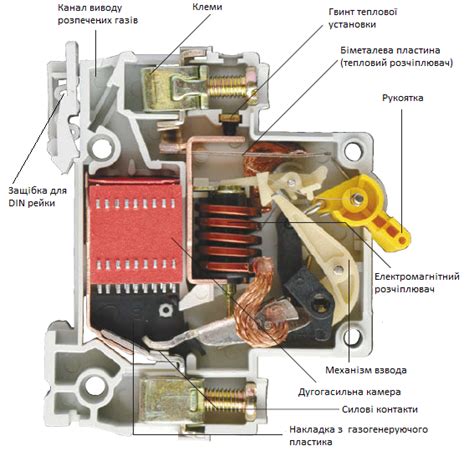 Канал виводу розпечених газів

Клеми

Гвинт теплової установки

Біметалева пластина (тепловий розчіплювач)

Рукоятка

Защібка для DIN рейки

Електромагнітний розчіплювач

Механізм взвода

Дугогасильна камера

Силові контакти

Накладка з газогенеруючого пластика