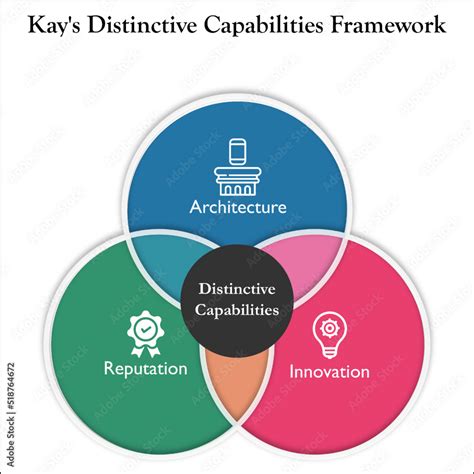 Kay's Distinctive Capabilities Framework

Architecture

Distinctive Capabilities

Reputation

Innovation

Adobe Stock | #518764672