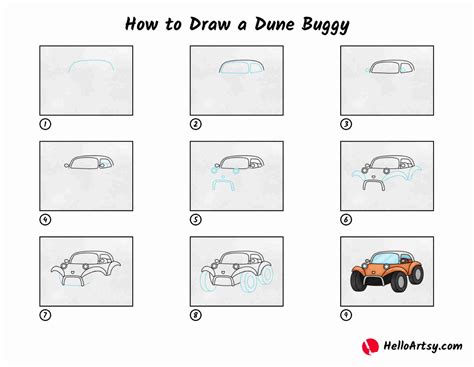 How to Draw a Dune Buggy

1

2

3

4

5

6

7

8

9

HelloArtsy.com